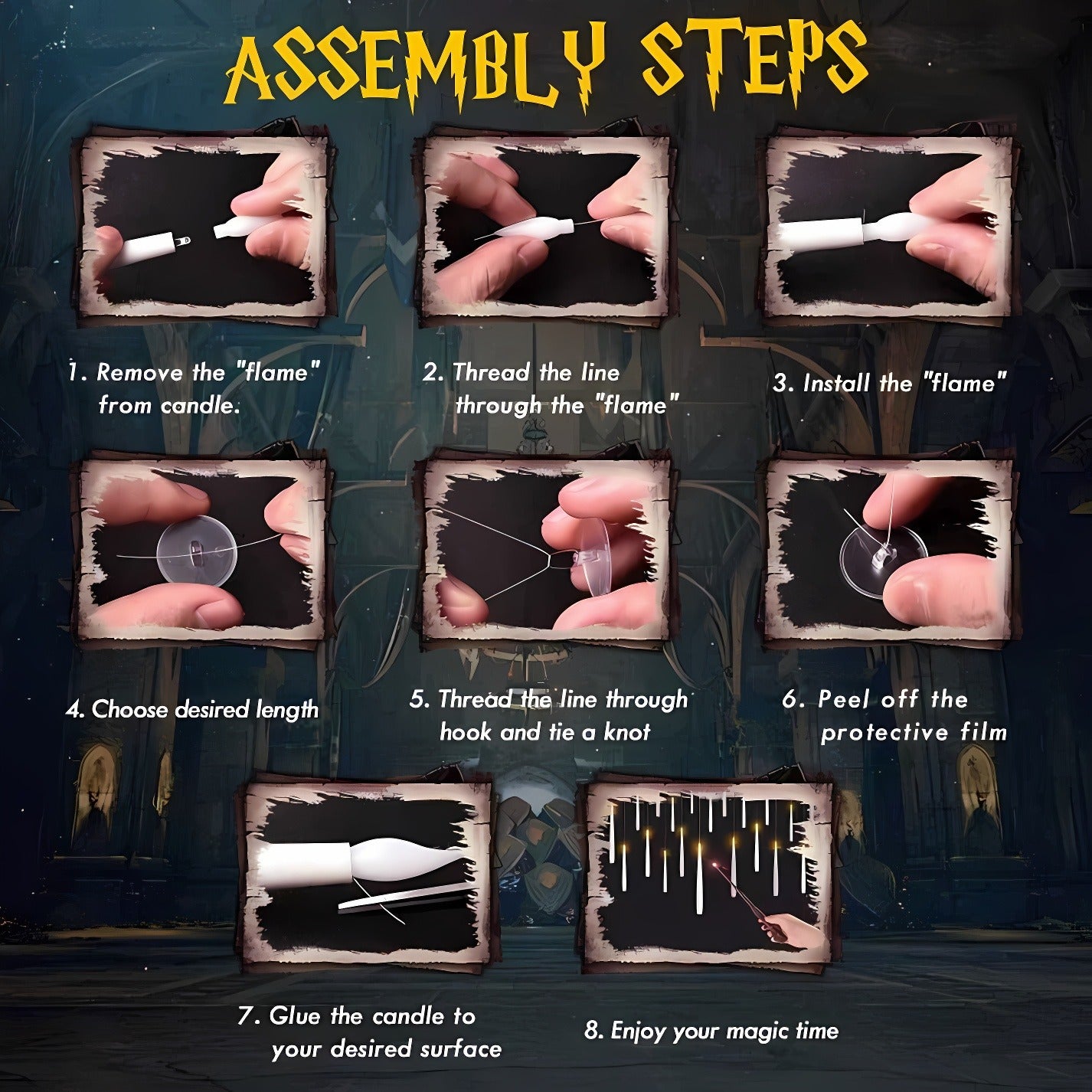 ASSEMBLY STEPS

1. Remove the "flame" from candle.

2. Thread the line through the "flame"

3. Install the "flame"

4. Choose desired length

5. Thread the line through hook and tie a knot

6. Peel off the protective film

7. Glue the candle to your desired surface

8. Enjoy your magic time